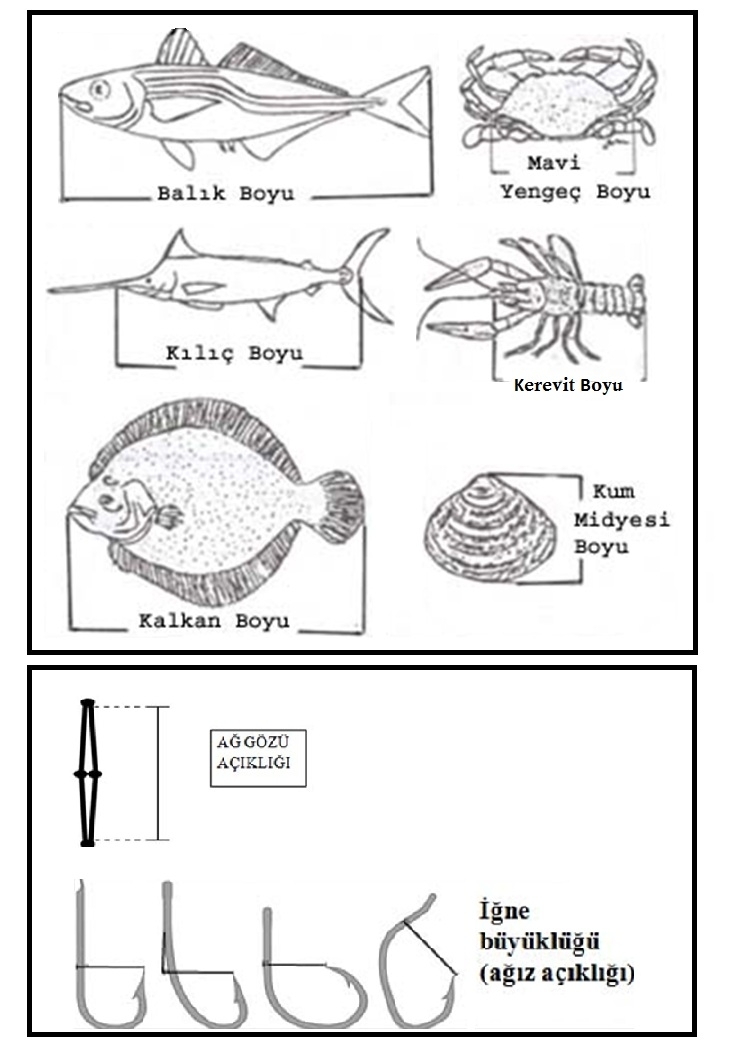 Balık Boyu

Mavi Yengeç Boyu

Kılıç Boyu

Kerevit Boyu

Kalkan Boyu

Kum Midyesi Boyu

AĞ GÖZÜ AÇIKLIĞI

İğne büyüklüğü (ağız açıklığı)